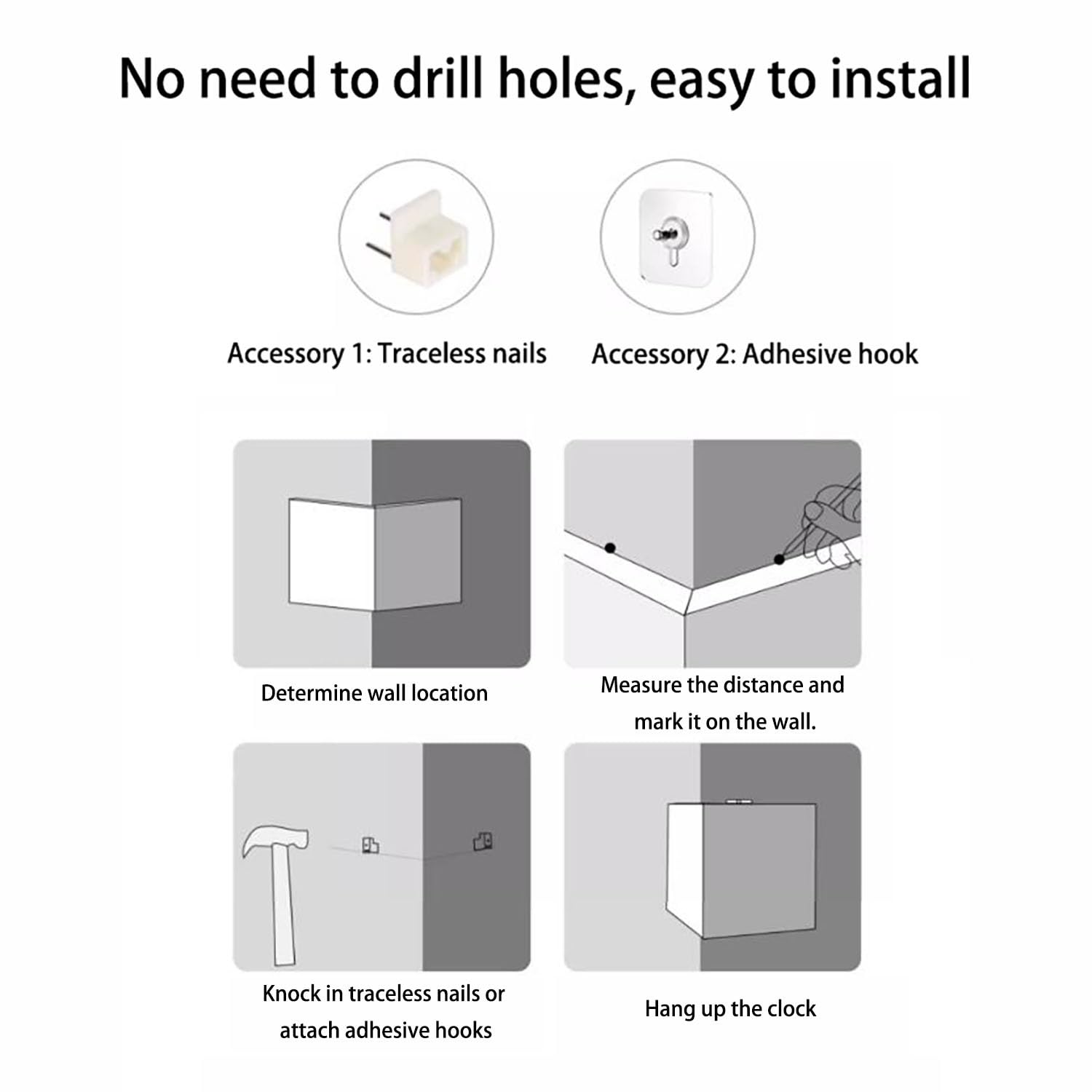 No need to drill holes, easy to install

Accessory 1: Traceless nails

Accessory 2: Adhesive hook

Determine wall location

Measure the distance and mark it on the wall.

Knock in traceless nails or attach adhesive hooks

Hang up the clock