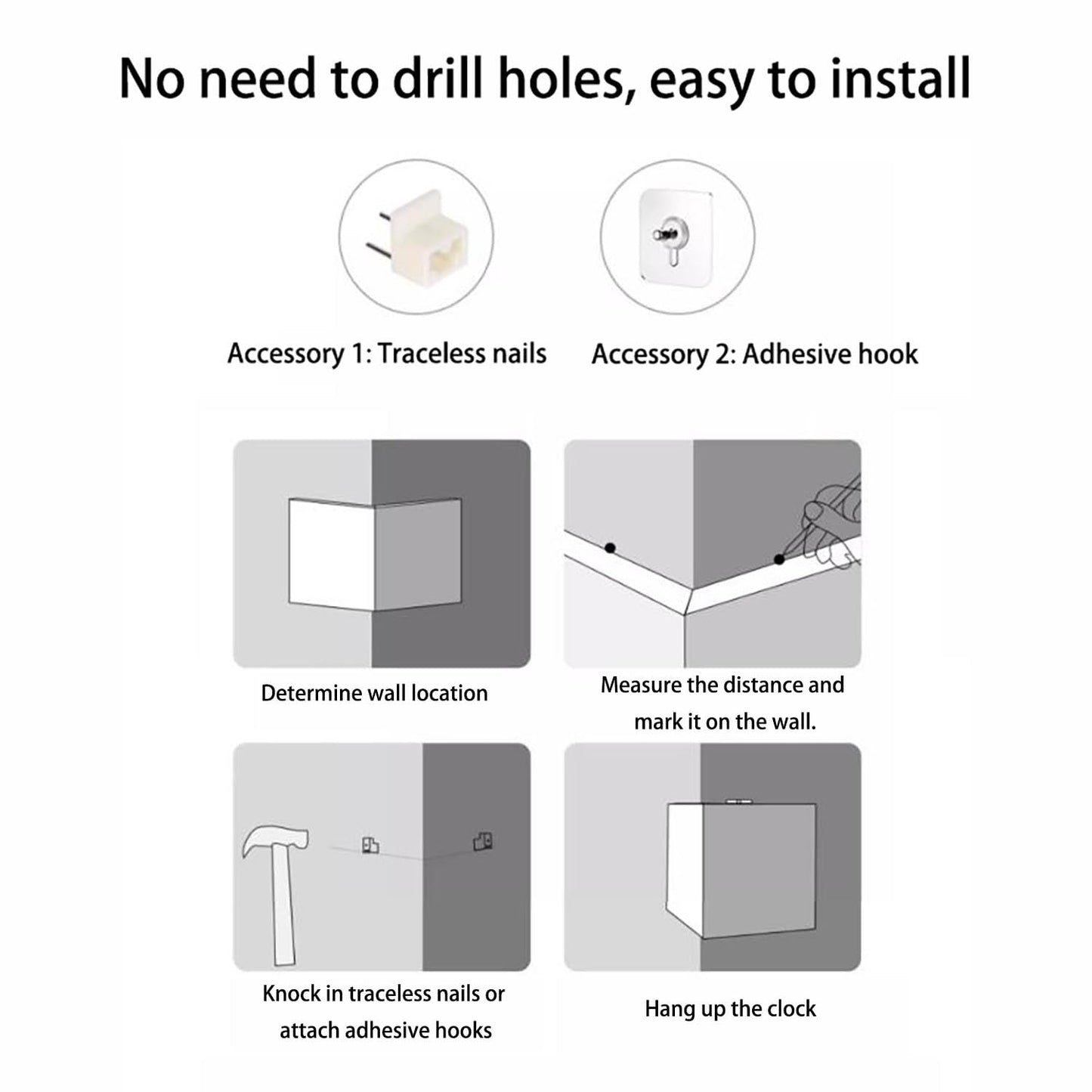 No need to drill holes, easy to install

Accessory 1: Traceless nails

Accessory 2: Adhesive hook

Determine wall location

Measure the distance and mark it on the wall.

Knock in traceless nails or attach adhesive hooks

Hang up the clock